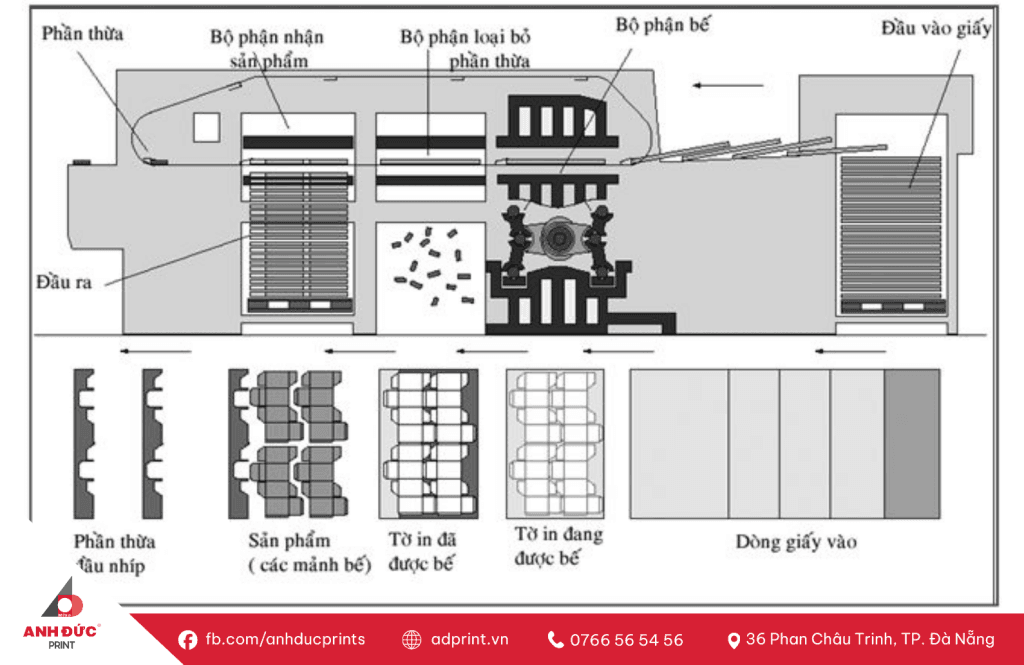 Phần thừa

Bộ phận nhận sản phẩm

Bộ phận loại bỏ phần thừa

Bộ phận bế

Đầu vào giấy

Đầu ra

Phần thừa đầu nhíp

Sản phẩm ( các mảnh bế)

Tờ in đã được bế

Tờ in đang được bế

Dòng giấy vào

ANH ĐỨC PRINT

fb.com/anhducprints

adprint.vn

0766 56 54 56

36 Phan Châu Trinh, TP. Đà Nẵng